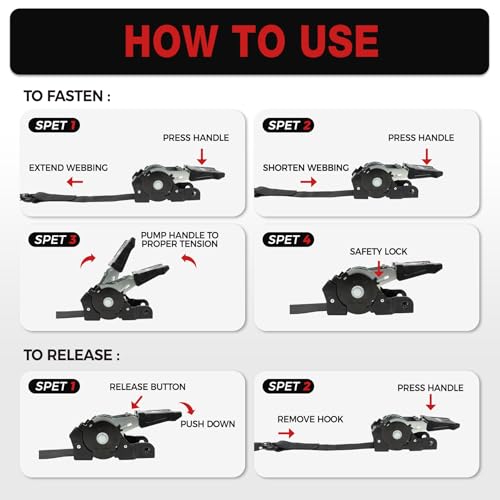 HOW TO USE

TO FASTEN :

SPET 1
PRESS HANDLE
EXTEND WEBBING

SPET 2
PRESS HANDLE
SHORTEN WEBBING

SPET 3
PUMP HANDLE TO PROPER TENSION

SPET 4
SAFETY LOCK

TO RELEASE :

SPET 1
RELEASE BUTTON
PUSH DOWN

SPET 2
PRESS HANDLE
REMOVE HOOK