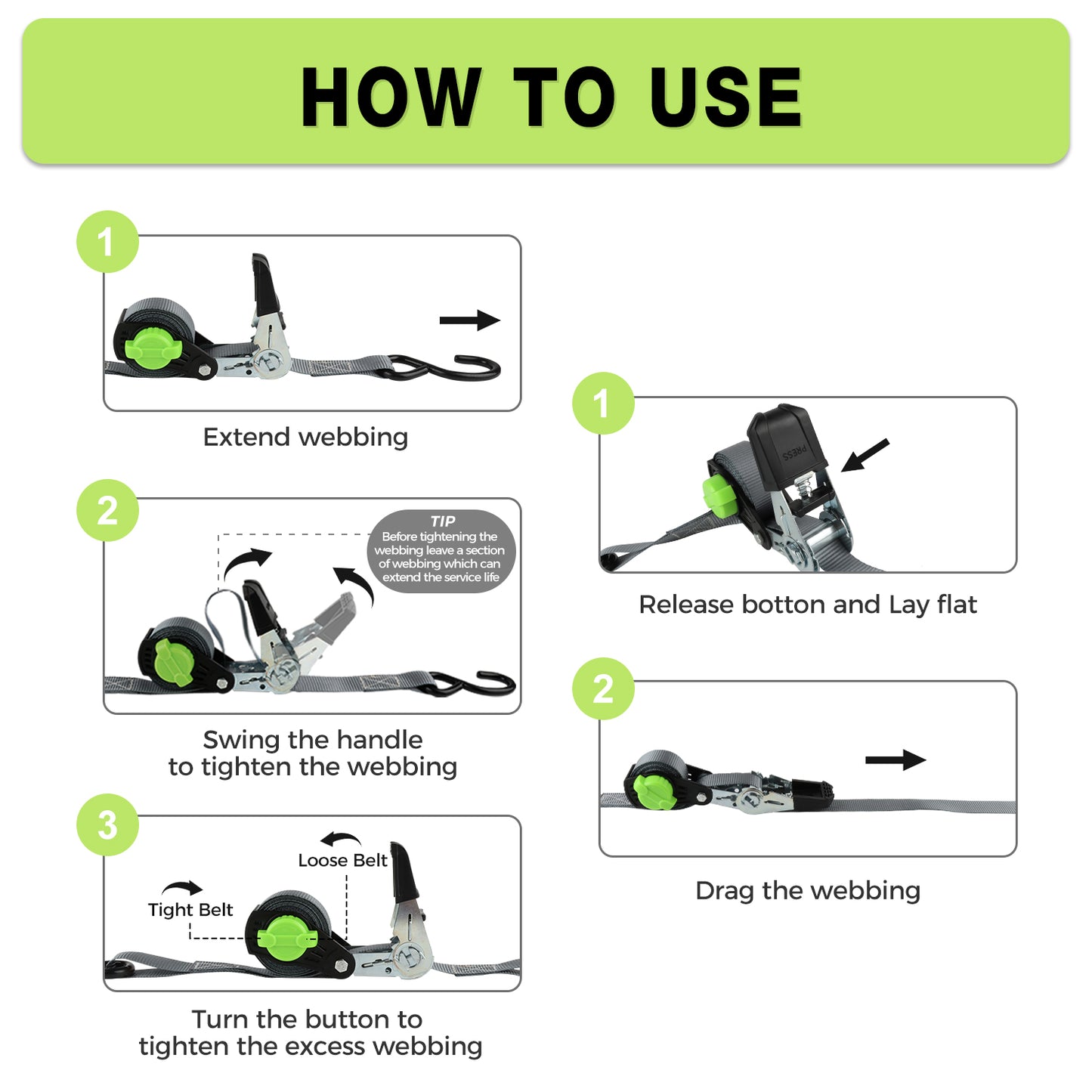 HOW TO USE

1

Extend webbing

2

TIP
Before tightening the webbing leave a section of webbing which can extend the service life

Swing the handle to tighten the webbing

3

Loose Belt

Tight Belt

Turn the button to tighten the excess webbing

1

PRESS

Release botton and Lay flat

2

Drag the webbing